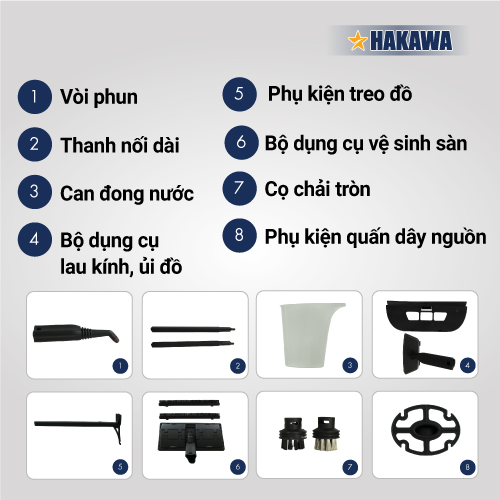 HAKAWA

1 Vòi phun

2 Thanh nối dài

3 Can đong nước

4 Bộ dụng cụ lau kính, ủi đồ

5 Phụ kiện treo đồ

6 Bộ dụng cụ vệ sinh sàn

7 Cọ chải tròn

8 Phụ kiện quấn dây nguồn

1

2

3

4

5

6

7

8